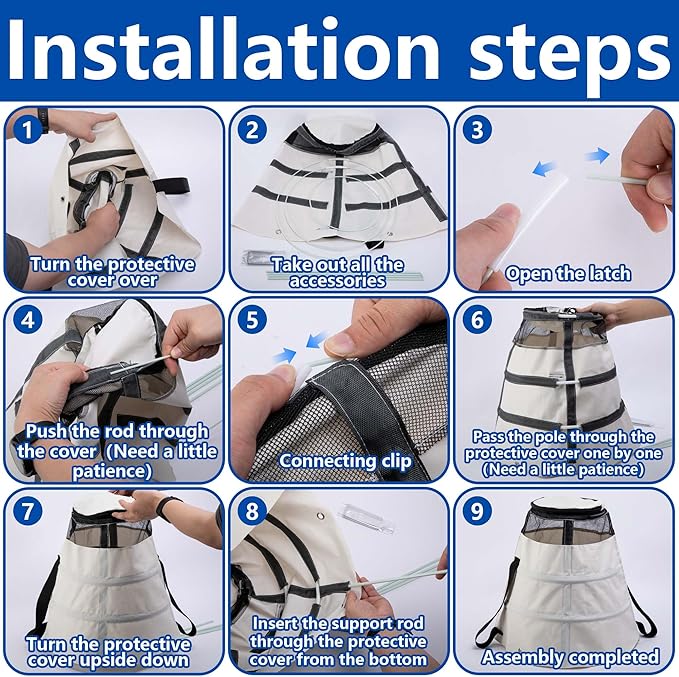 Installation steps

1
Turn the protective cover over

2
Take out all the accessories

3
Open the latch

4
Push the rod through the cover (Need a little patience)

5
Connecting clip

6
Pass the pole through the protective cover one by one (Need a little patience)

7
Turn the protective cover upside down

8
Insert the support rod through the protective cover from the bottom

9
Assembly completed