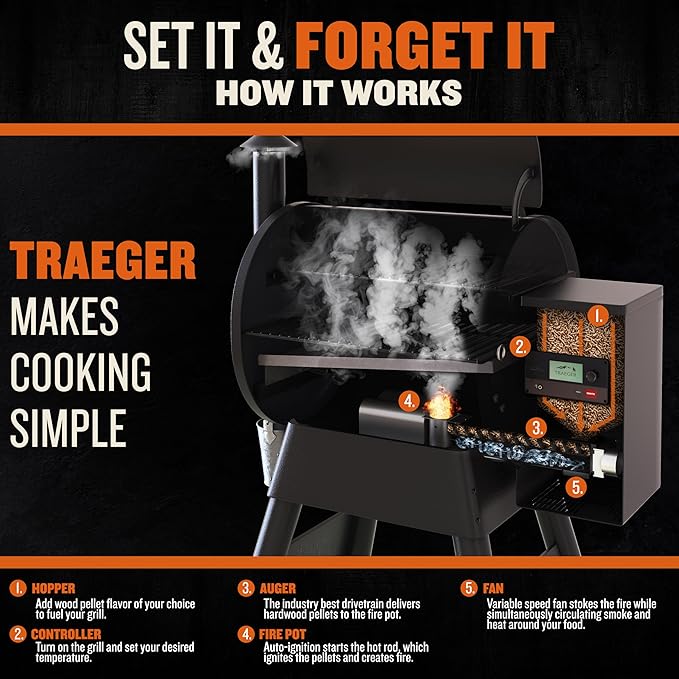 SET IT & FORGET IT
HOW IT WORKS

TRAEGER
MAKES
COOKING
SIMPLE

1.
2.
TRAEGER
3.
4.
5.

1. HOPPER
Add wood pellet flavor of your choice to fuel your grill.

2. CONTROLLER
Turn on the grill and set your desired temperature.

3. AUGER
The industry best drivetrain delivers hardwood pellets to the fire pot.

4. FIRE POT
Auto-ignition starts the hot rod, which ignites the pellets and creates fire.

5. FAN
Variable speed fan stokes the fire while simultaneously circulating smoke and heat around your food.