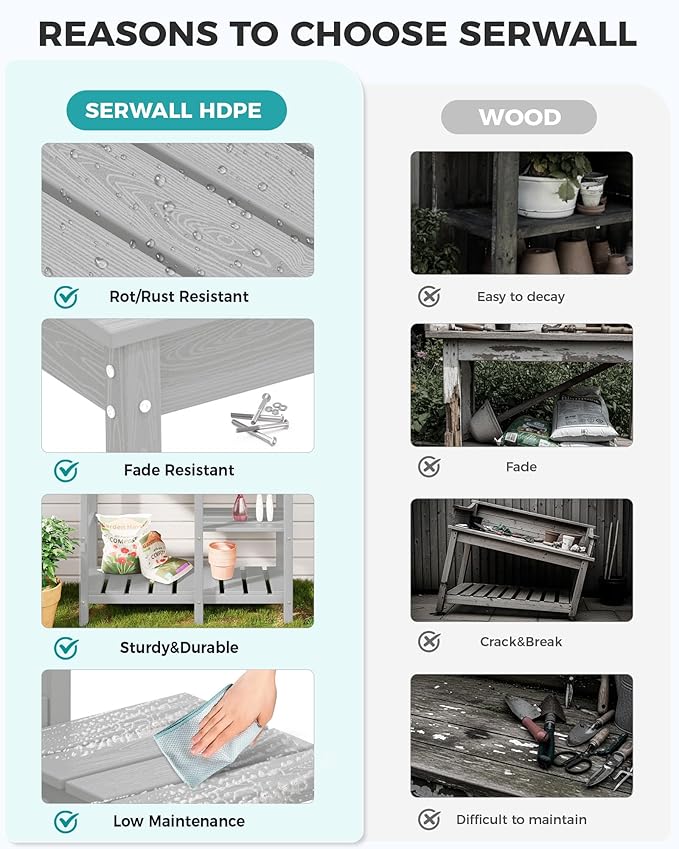 REASONS TO CHOOSE SERWALL

SERWALL HDPE

Rot/Rust Resistant

Fade Resistant

Sturdy&Durable

Low Maintenance

WOOD

Easy to decay

Fade

Crack&Break

Difficult to maintain