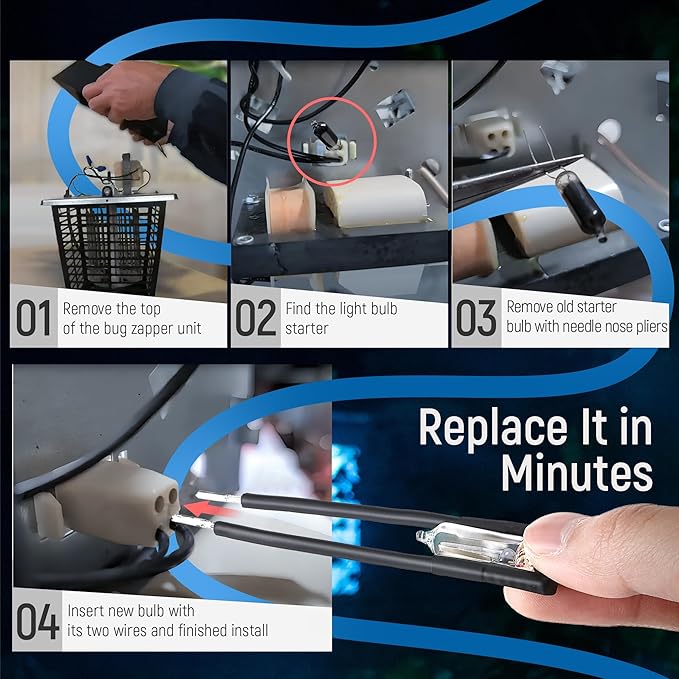 01 Remove the top of the bug zapper unit

02 Find the light bulb starter

03 Remove old starter bulb with needle nose pliers

Replace It in Minutes

04 Insert new bulb with its two wires and finished install