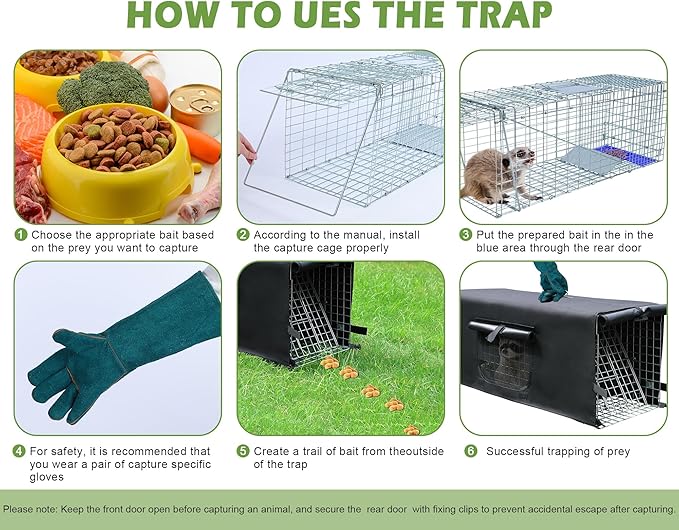 HOW TO UES THE TRAP

1 Choose the appropriate bait based on the prey you want to capture

2 According to the manual, install the capture cage properly

3 Put the prepared bait in the in the blue area through the rear door

4 For safety, it is recommended that you wear a pair of capture specific gloves

5 Create a trail of bait from theoutside of the trap

6 Successful trapping of prey

Please note: Keep the front door open before capturing an animal, and secure the rear door with fixing clips to prevent accidental escape after capturing.