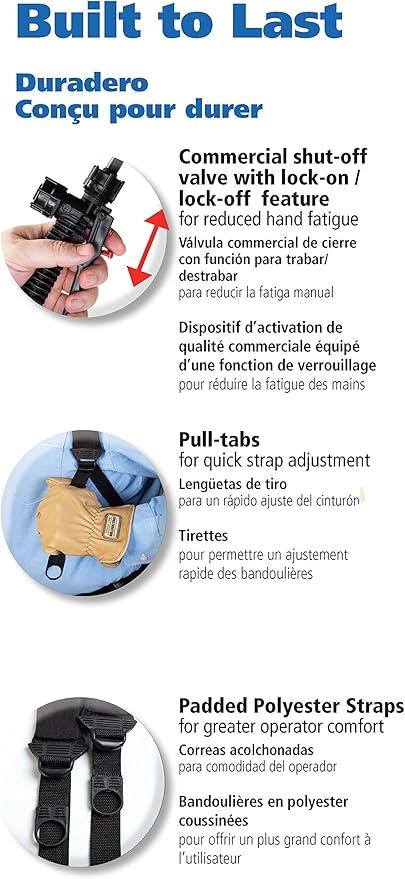 Built to Last

Duradero
Conçu pour durer

Commercial shut-off valve with lock-on / lock-off feature
for reduced hand fatigue
Válvula commercial de cierre con función para trabar/ destrabar
para reducir la fatiga manual

Dispositif d'activation de qualité commerciale équipé d'une fonction de verrouillage
pour réduire la fatigue des mains

Pull-tabs
for quick strap adjustment
Lengüetas de tiro
para un rápido ajuste del cinturón

Tirettes
pour permettre un ajustement rapide des bandoulières

Padded Polyester Straps
for greater operator comfort
Correas acolchonadas
para comodidad del operador

Bandoulières en polyester coussinées
pour offrir un plus grand confort à l'utilisateur