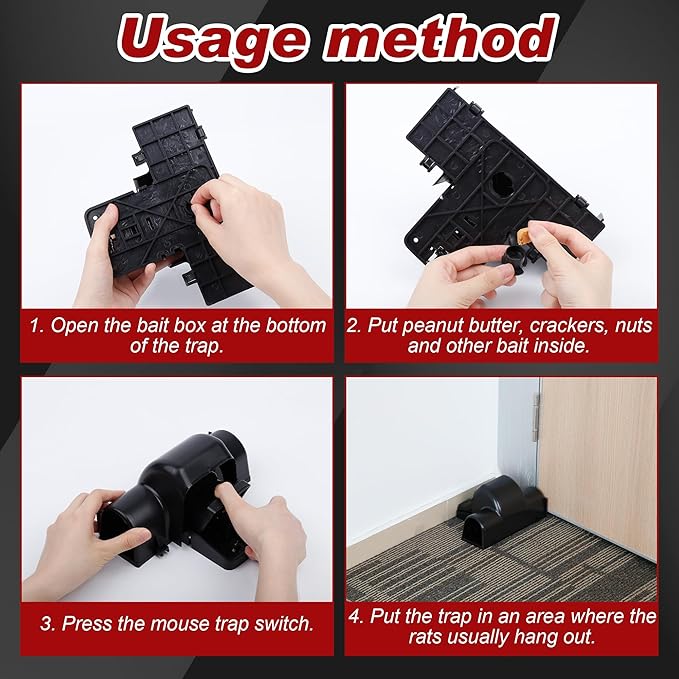 Usage method

1. Open the bait box at the bottom of the trap.

2. Put peanut butter, crackers, nuts and other bait inside.

3. Press the mouse trap switch.

4. Put the trap in an area where the rats usually hang out.