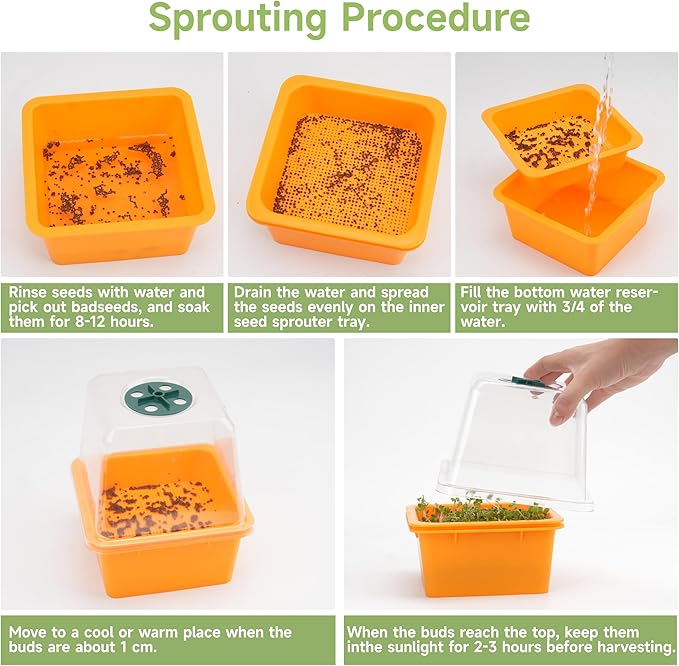 Sprouting Procedure

Rinse seeds with water and pick out badseeds, and soak them for 8-12 hours.

Drain the water and spread the seeds evenly on the inner seed sprouter tray.

Fill the bottom water reservoir tray with 3/4 of the water.

Move to a cool or warm place when the buds are about 1 cm.

When the buds reach the top, keep them inthe sunlight for 2-3 hours before harvesting.