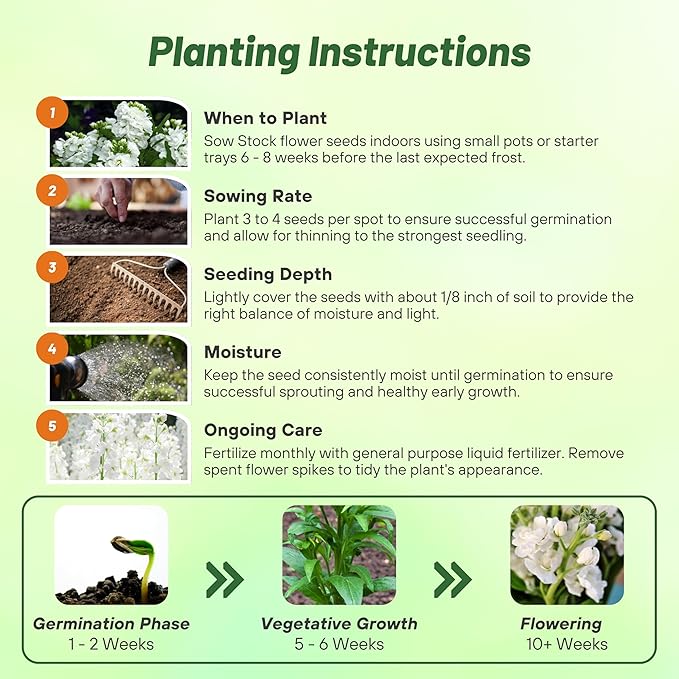 Planting Instructions

1
When to Plant
Sow Stock flower seeds indoors using small pots or starter trays 6 - 8 weeks before the last expected frost.

2
Sowing Rate
Plant 3 to 4 seeds per spot to ensure successful germination and allow for thinning to the strongest seedling.

3
Seeding Depth
Lightly cover the seeds with about 1/8 inch of soil to provide the right balance of moisture and light.

4
Moisture
Keep the seed consistently moist until germination to ensure successful sprouting and healthy early growth.

5
Ongoing Care
Fertilize monthly with general purpose liquid fertilizer. Remove spent flower spikes to tidy the plant's appearance.

Germination Phase
1 - 2 Weeks

Vegetative Growth
5 - 6 Weeks

Flowering
10+ Weeks