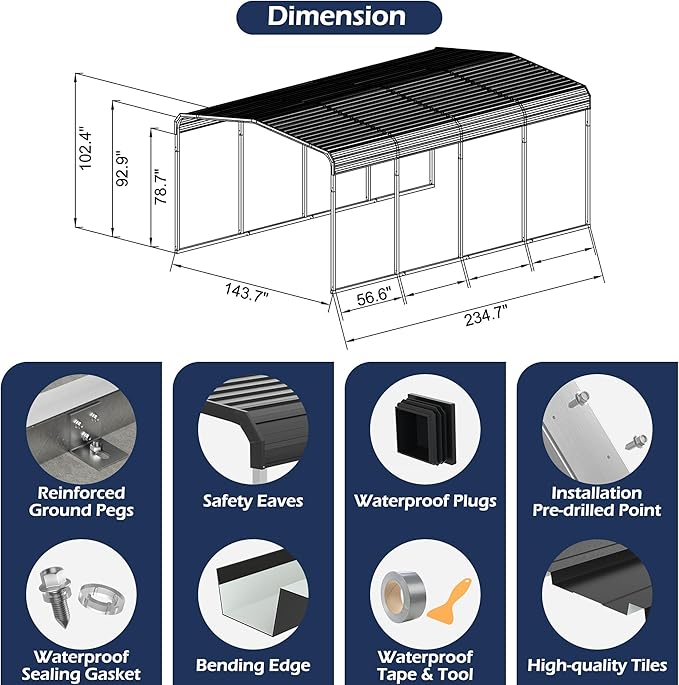 Dimension

102.4"
92.9"
78.7"
143.7"
56.6"
234.7"

Reinforced Ground Pegs

Safety Eaves

Waterproof Plugs

Installation Pre-drilled Point

Waterproof Sealing Gasket

Bending Edge

Waterproof Tape & Tool

High-quality Tiles