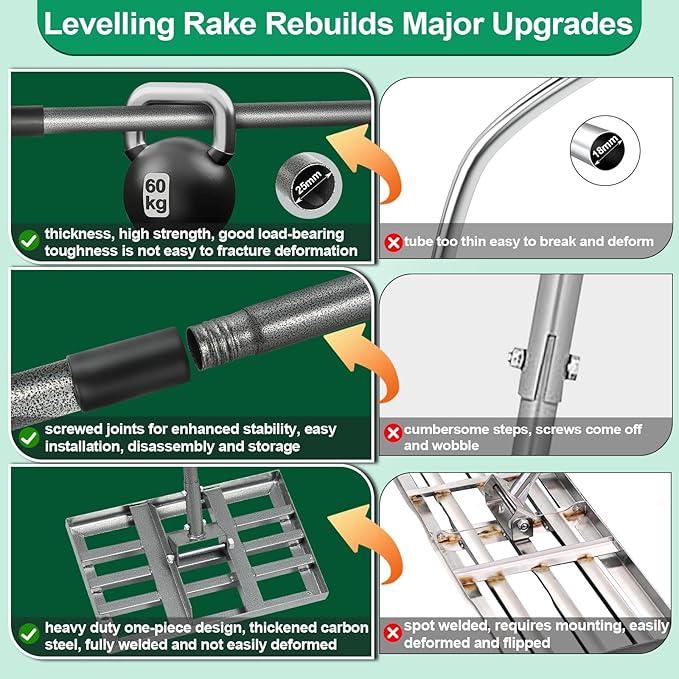 Levelling Rake Rebuilds Major Upgrades

60 kg

25mm

thickness, high strength, good load-bearing toughness is not easy to fracture deformation

18mm

tube too thin easy to break and deform

screwed joints for enhanced stability, easy installation, disassembly and storage

cumbersome steps, screws come off and wobble

heavy duty one-piece design, thickened carbon steel, fully welded and not easily deformed

spot welded, requires mounting, easily deformed and flipped