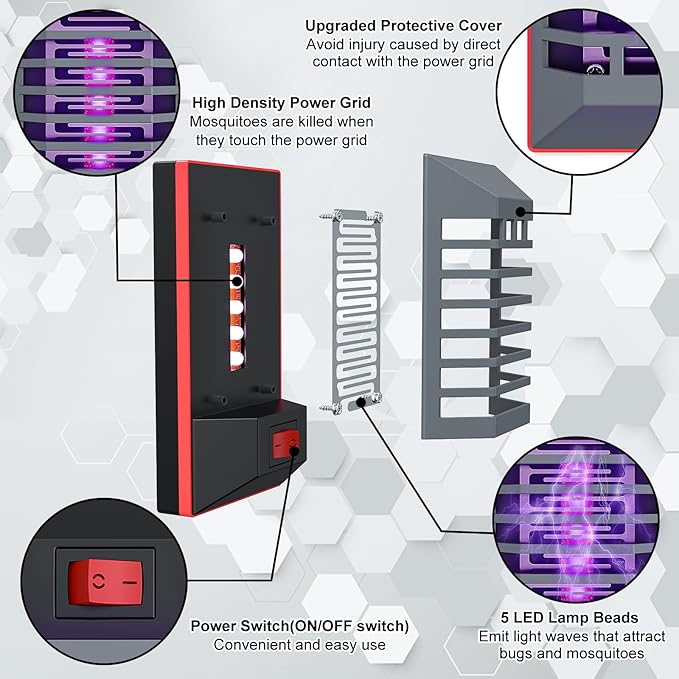 Upgraded Protective Cover
Avoid injury caused by direct contact with the power grid

High Density Power Grid
Mosquitoes are killed when they touch the power grid

Power Switch(ON/OFF switch)
Convenient and easy use

5 LED Lamp Beads
Emit light waves that attract bugs and mosquitoes