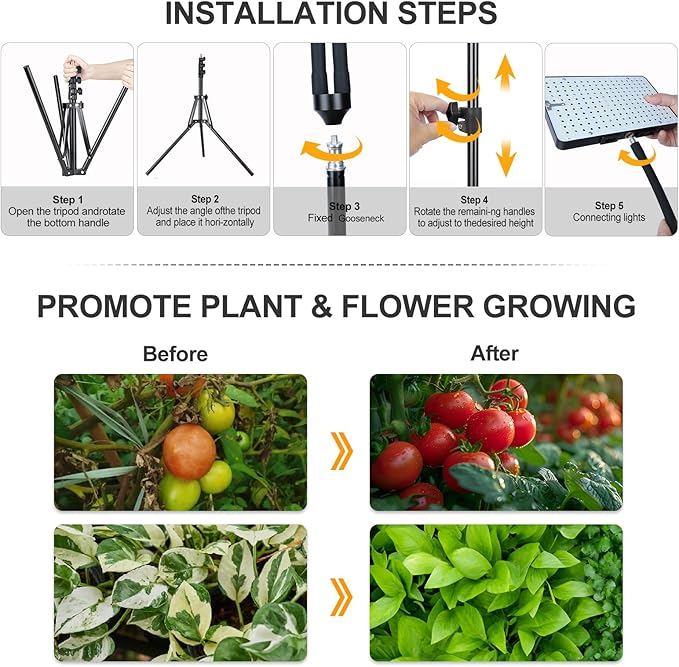 INSTALLATION STEPS

Step 1
Open the tripod androtate the bottom handle

Step 2
Adjust the angle ofthe tripod and place it hori-zontally

Step 3
Fixed Gooseneck

Step 4
Rotate the remaini-ng handles to adjust to thedesired height

Step 5
Connecting lights

PROMOTE PLANT & FLOWER GROWING

Before

After