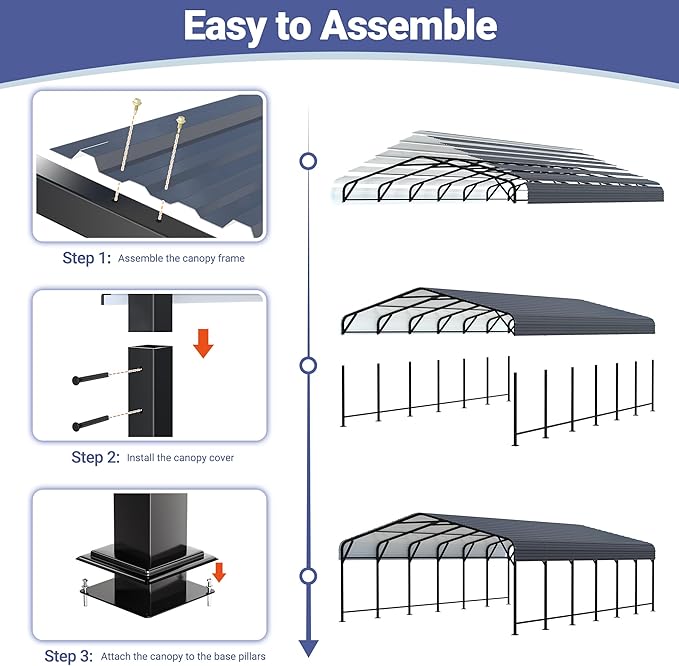 Easy to Assemble

Step 1: Assemble the canopy frame

Step 2: Install the canopy cover

Step 3: Attach the canopy to the base pillars