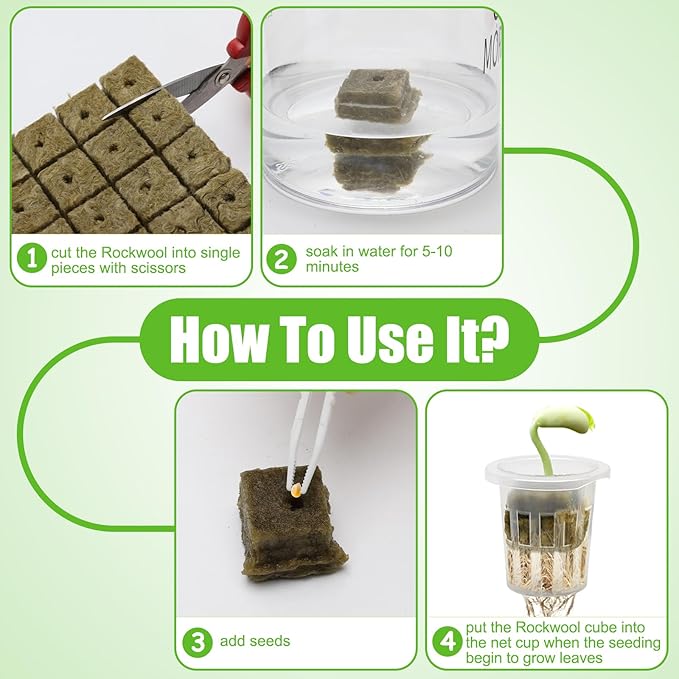 1 cut the Rockwool into single pieces with scissors

2 soak in water for 5-10 minutes

How To Use It?

3 add seeds

4 put the Rockwool cube into the net cup when the seeding begin to grow leaves