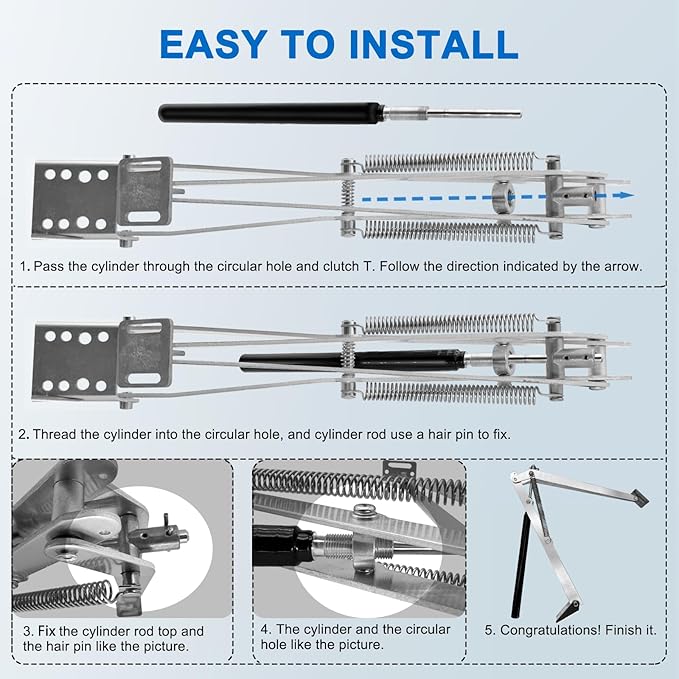 EASY TO INSTALL

1. Pass the cylinder through the circular hole and clutch T. Follow the direction indicated by the arrow.

2. Thread the cylinder into the circular hole, and cylinder rod use a hair pin to fix.

3. Fix the cylinder rod top and the hair pin like the picture.

4. The cylinder and the circular hole like the picture.

5. Congratulations! Finish it.