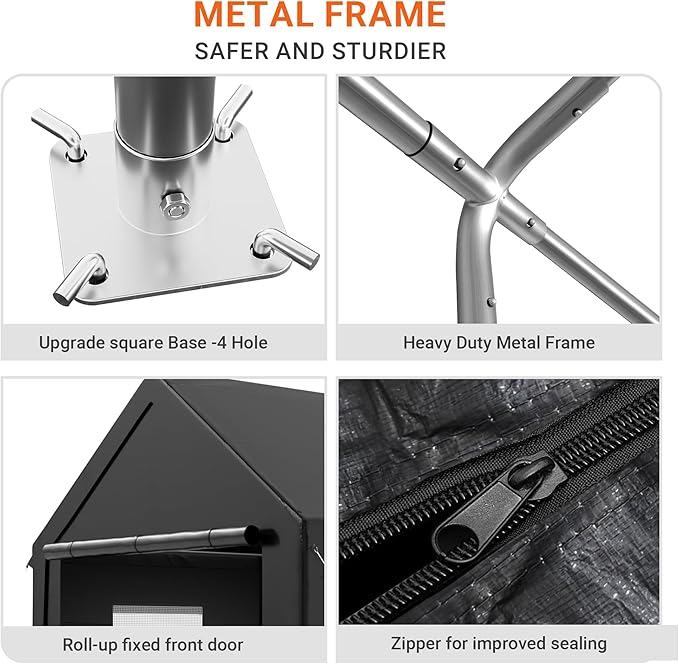 METAL FRAME
SAFER AND STURDIER

Upgrade square Base -4 Hole

Heavy Duty Metal Frame

Roll-up fixed front door

Zipper for improved sealing