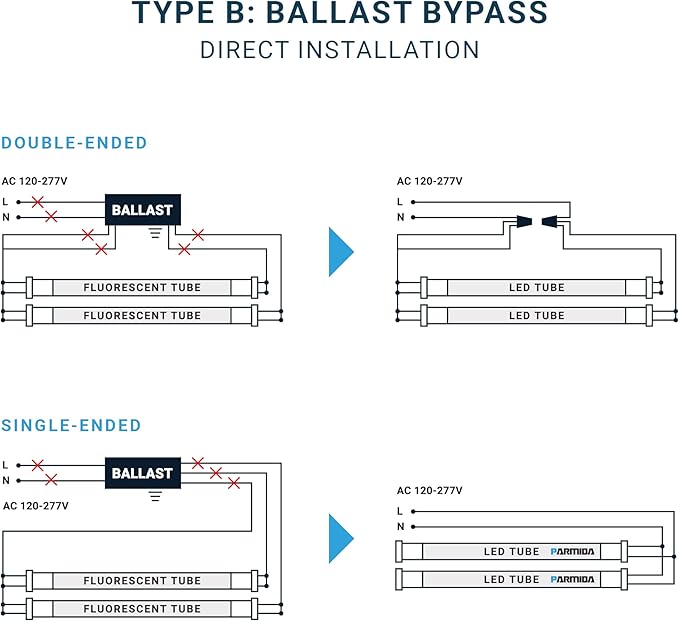 TYPE B: BALLAST BYPASS
DIRECT INSTALLATION

DOUBLE-ENDED

AC 120-277V
L
N
BALLAST
FLUORESCENT TUBE
FLUORESCENT TUBE

AC 120-277V
L
N
LED TUBE
LED TUBE

SINGLE-ENDED

L
N
BALLAST
AC 120-277V
FLUORESCENT TUBE
FLUORESCENT TUBE

AC 120-277V
L
N
LED TUBE PARMIDA
LED TUBE PARMIDA