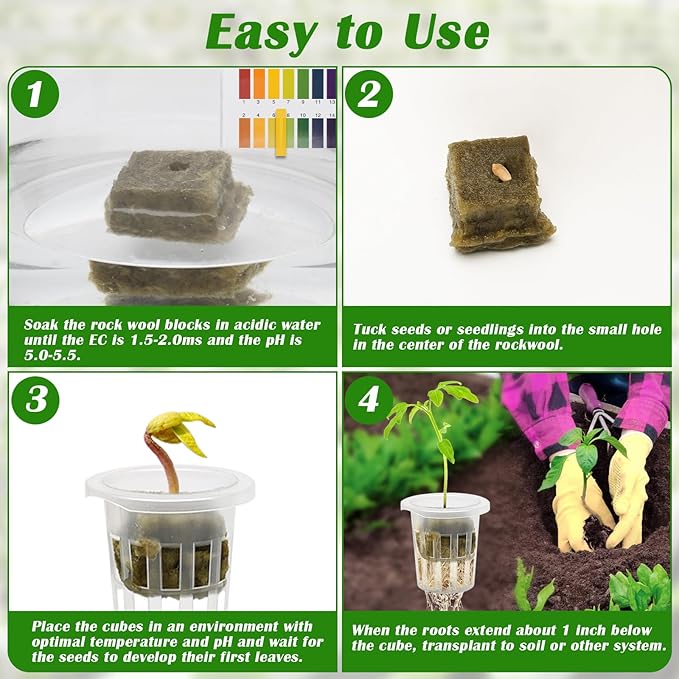 Easy to Use

1

1 3 5 7 9 11 13
2 4 6 8 10 12 14

Soak the rock wool blocks in acidic water until the EC is 1.5-2.0ms and the pH is 5.0-5.5.

2

Tuck seeds or seedlings into the small hole in the center of the rockwool.

3

Place the cubes in an environment with optimal temperature and pH and wait for the seeds to develop their first leaves.

4

When the roots extend about 1 inch below the cube, transplant to soil or other system.