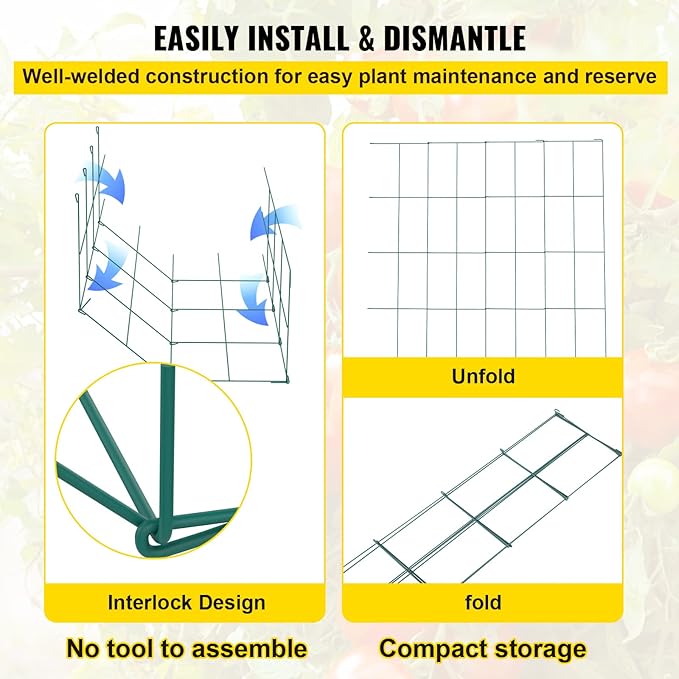 EASILY INSTALL & DISMANTLE

Well-welded construction for easy plant maintenance and reserve

Interlock Design

No tool to assemble

Unfold

fold

Compact storage