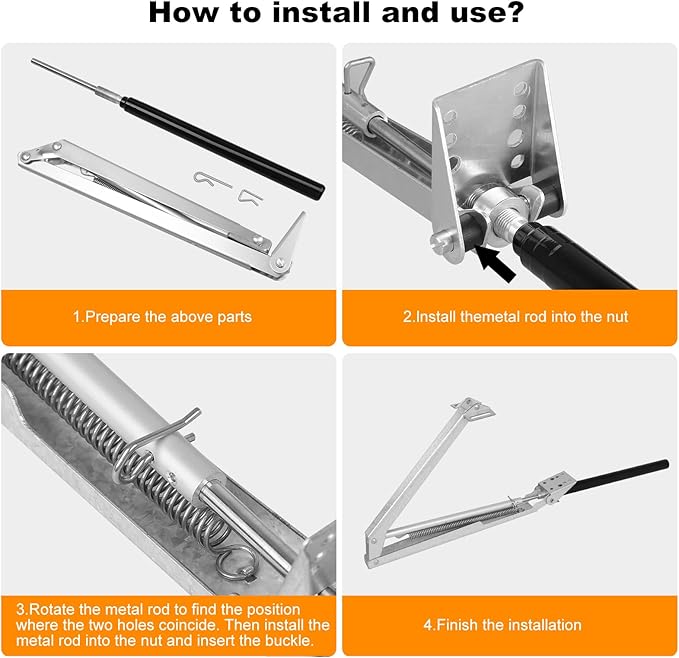 How to install and use?

1.Prepare the above parts

2.Install themetal rod into the nut

3.Rotate the metal rod to find the position where the two holes coincide. Then install the metal rod into the nut and insert the buckle.

4.Finish the installation