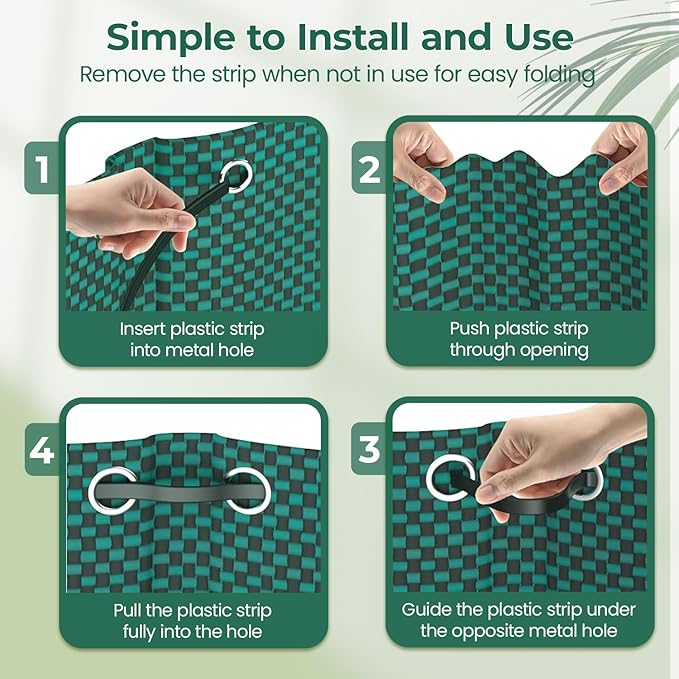 Simple to Install and Use
Remove the strip when not in use for easy folding

1
Insert plastic strip into metal hole

2
Push plastic strip through opening

4
Pull the plastic strip fully into the hole

3
Guide the plastic strip under the opposite metal hole