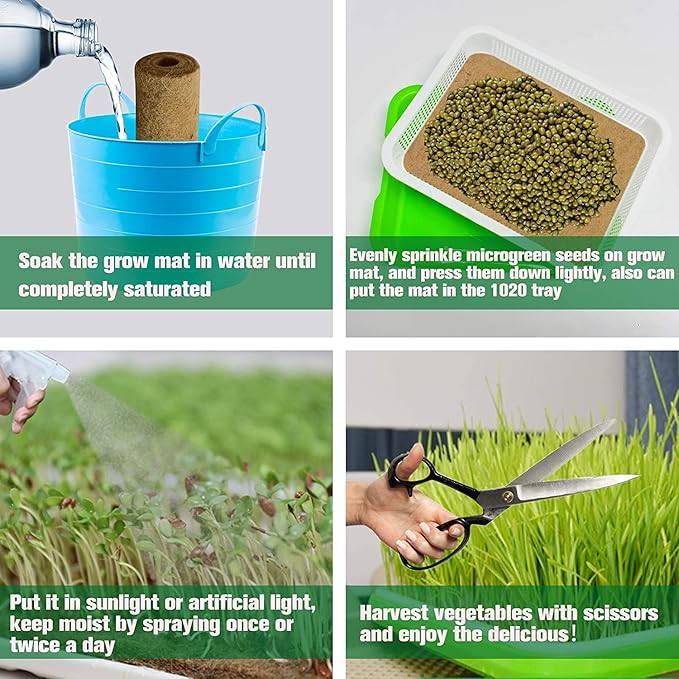 Soak the grow mat in water until completely saturated

Evenly sprinkle microgreen seeds on grow mat, and press them down lightly, also can put the mat in the 1020 tray

Put it in sunlight or artificial light, keep moist by spraying once or twice a day

Harvest vegetables with scissors and enjoy the delicious!