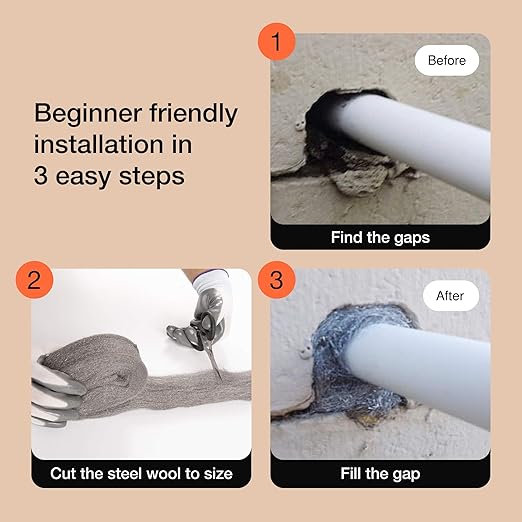 Beginner friendly installation in 3 easy steps

1

Before

Find the gaps

2

Cut the steel wool to size

3

After

Fill the gap