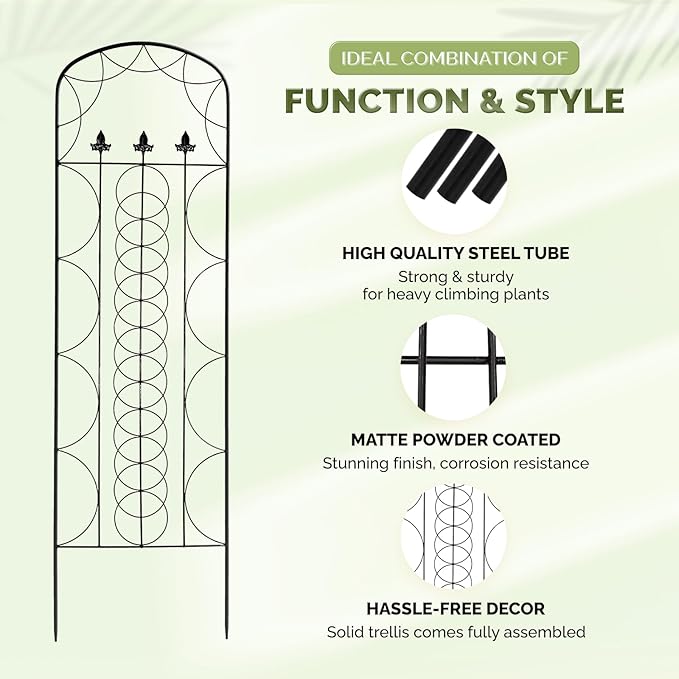 IDEAL COMBINATION OF
FUNCTION & STYLE

HIGH QUALITY STEEL TUBE
Strong & sturdy for heavy climbing plants

MATTE POWDER COATED
Stunning finish, corrosion resistance

HASSLE-FREE DECOR
Solid trellis comes fully assembled