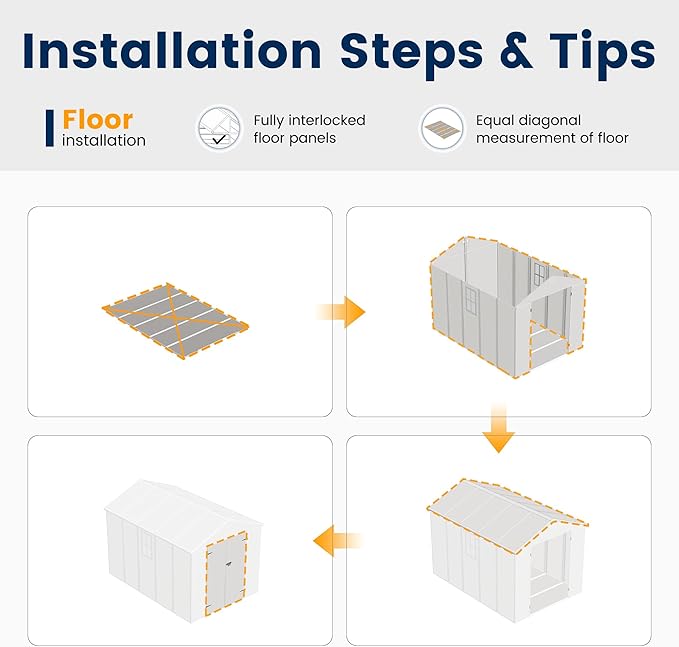 Installation Steps & Tips

Floor installation

Fully interlocked floor panels

Equal diagonal measurement of floor