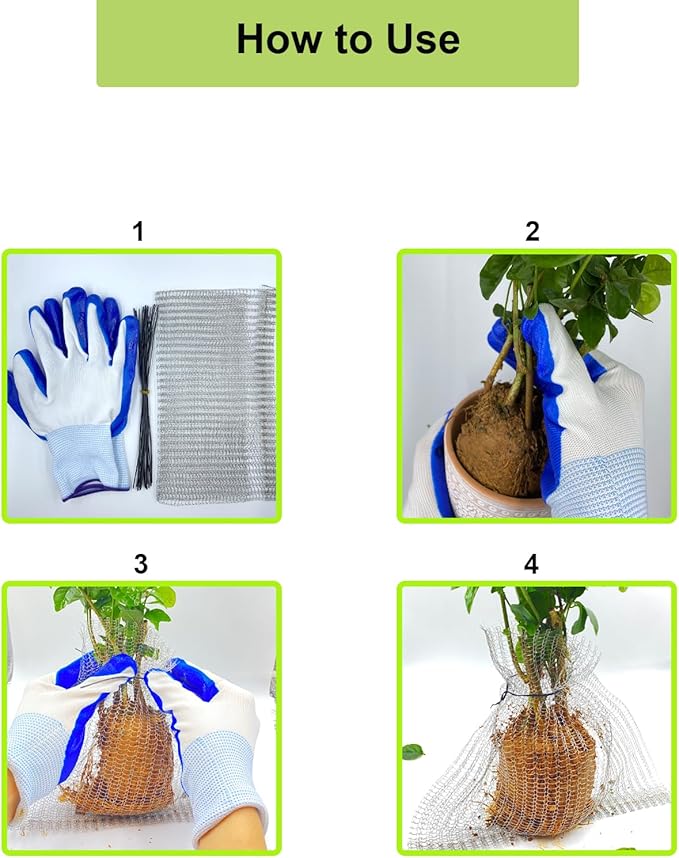 How to Use

1

2

3

4