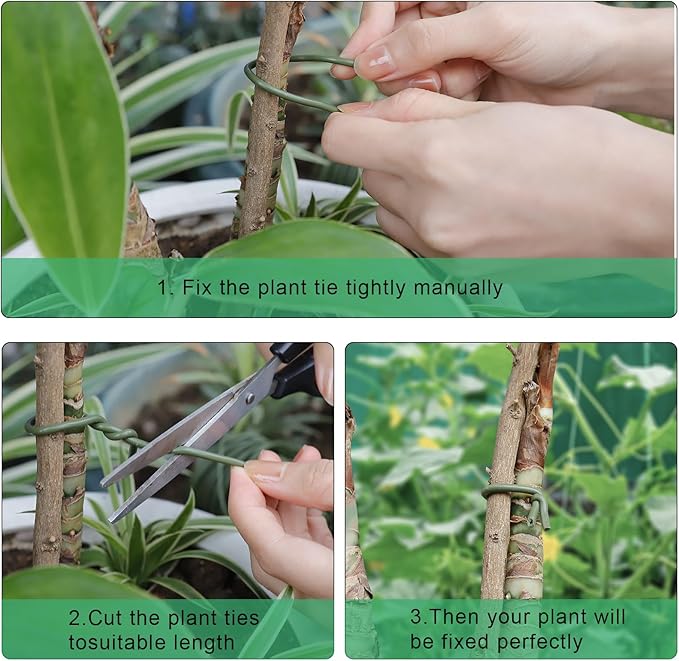 1. Fix the plant tie tightly manually

2.Cut the plant ties tosuitable length

3.Then your plant will be fixed perfectly