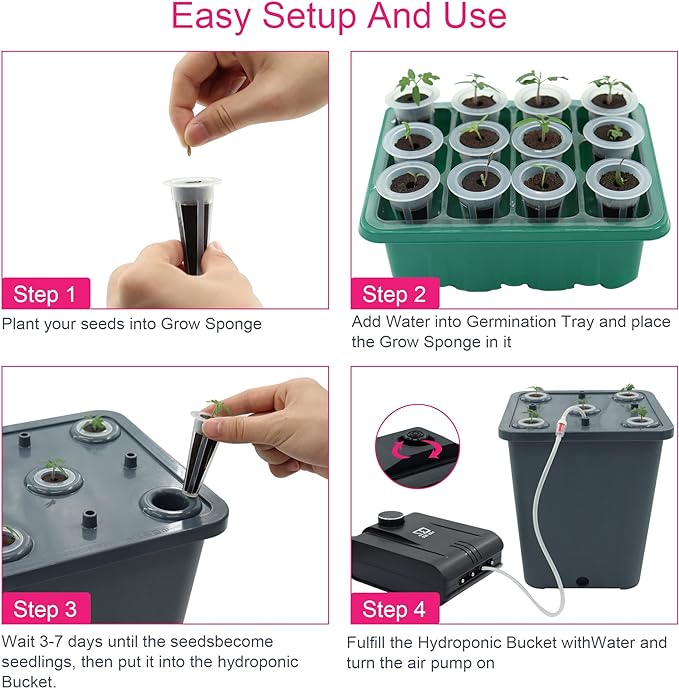 Easy Setup And Use

Step 1

Plant your seeds into Grow Sponge

Step 2

Add Water into Germination Tray and place the Grow Sponge in it

Step 3

Wait 3-7 days until the seedsbecome seedlings, then put it into the hydroponic Bucket.

Step 4

Fulfill the Hydroponic Bucket withWater and turn the air pump on