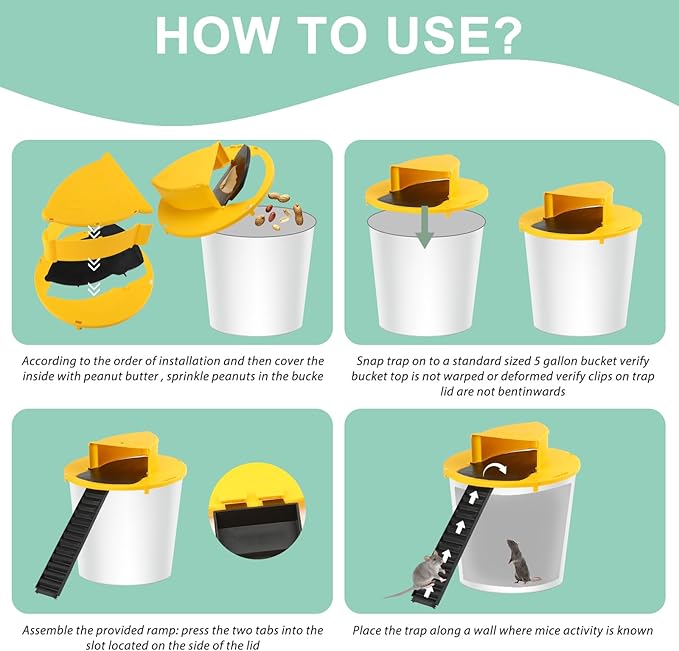 HOW TO USE?

According to the order of installation and then cover the inside with peanut butter , sprinkle peanuts in the bucke

Snap trap on to a standard sized 5 gallon bucket verify bucket top is not warped or deformed verify clips on trap lid are not bentinwards

Assemble the provided ramp: press the two tabs into the slot located on the side of the lid

Place the trap along a wall where mice activity is known