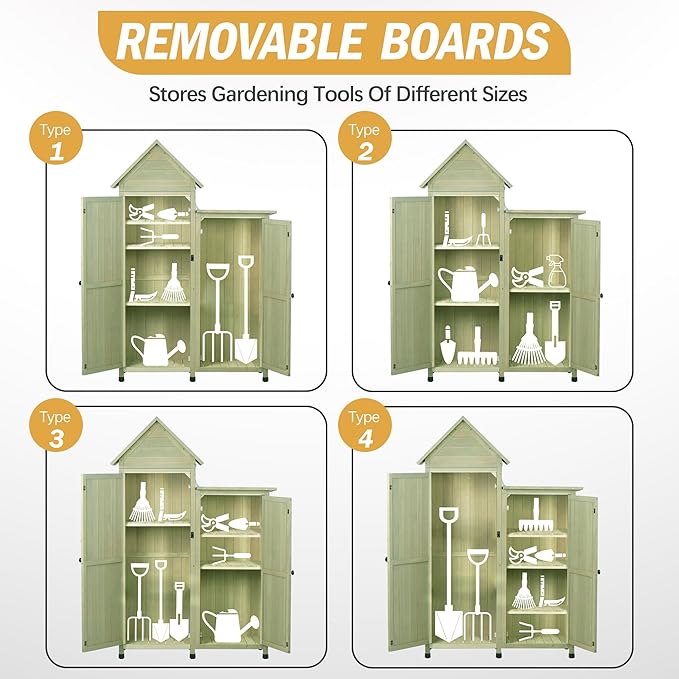 REMOVABLE BOARDS

Stores Gardening Tools Of Different Sizes

Type 1

Type 2

Type 3

Type 4