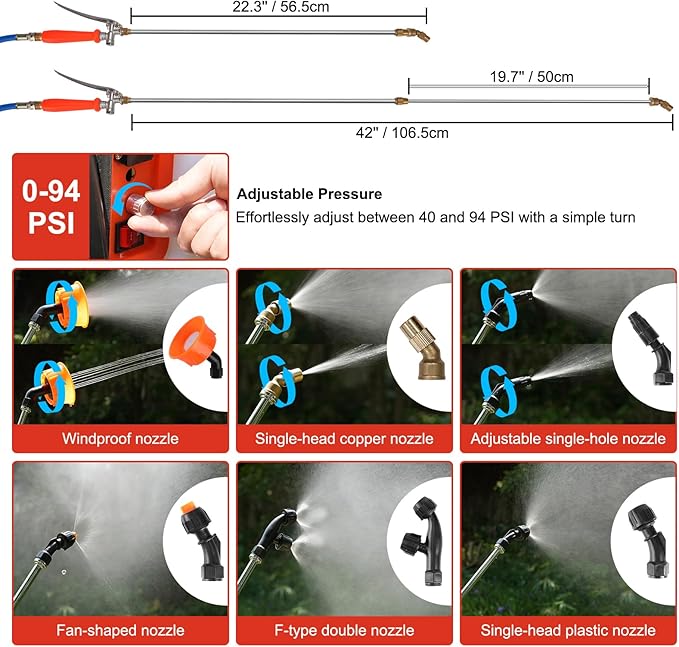 22.3" / 56.5cm

19.7" / 50cm

42" / 106.5cm

0-94 PSI

Adjustable Pressure

Effortlessly adjust between 40 and 94 PSI with a simple turn

Windproof nozzle

Single-head copper nozzle

Adjustable single-hole nozzle

Fan-shaped nozzle

F-type double nozzle

Single-head plastic nozzle