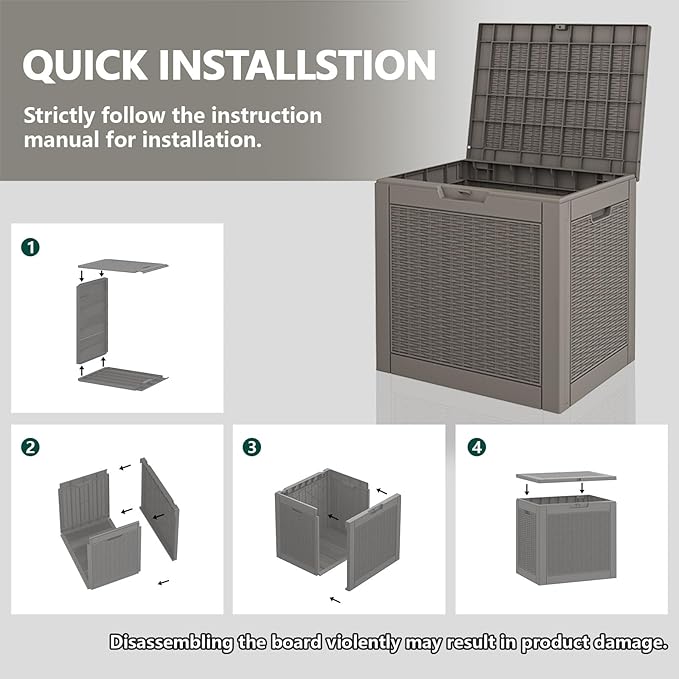 QUICK INSTALLSTION

Strictly follow the instruction manual for installation.

1

2

3

4

Disassembling the board violently may result in product damage.