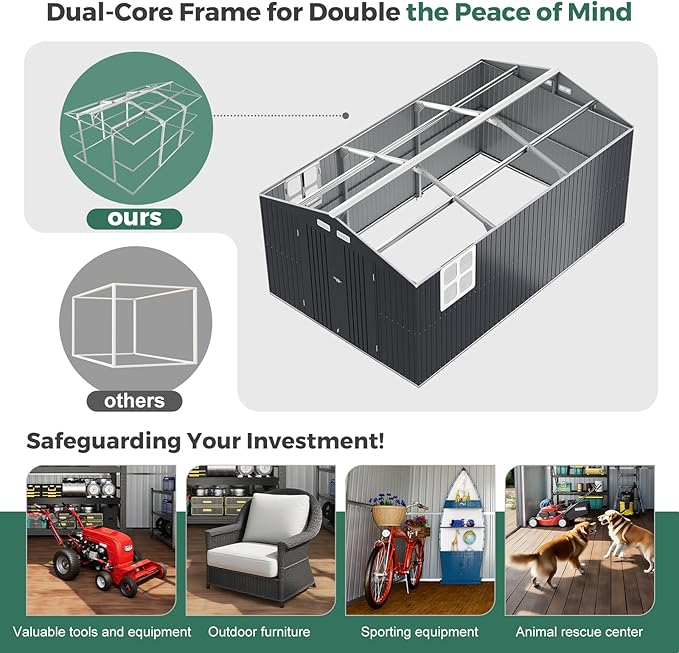 Dual-Core Frame for Double the Peace of Mind

ours

others

Safeguarding Your Investment!

Valuable tools and equipment

Outdoor furniture

Sporting equipment

Animal rescue center