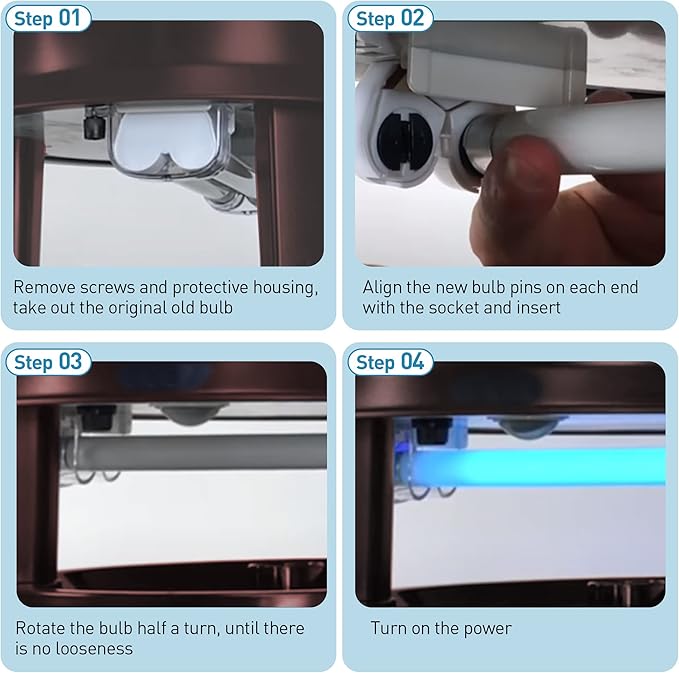 Step 01

Remove screws and protective housing, take out the original old bulb

Step 02

Align the new bulb pins on each end with the socket and insert

Step 03

Rotate the bulb half a turn, until there is no looseness

Step 04

Turn on the power