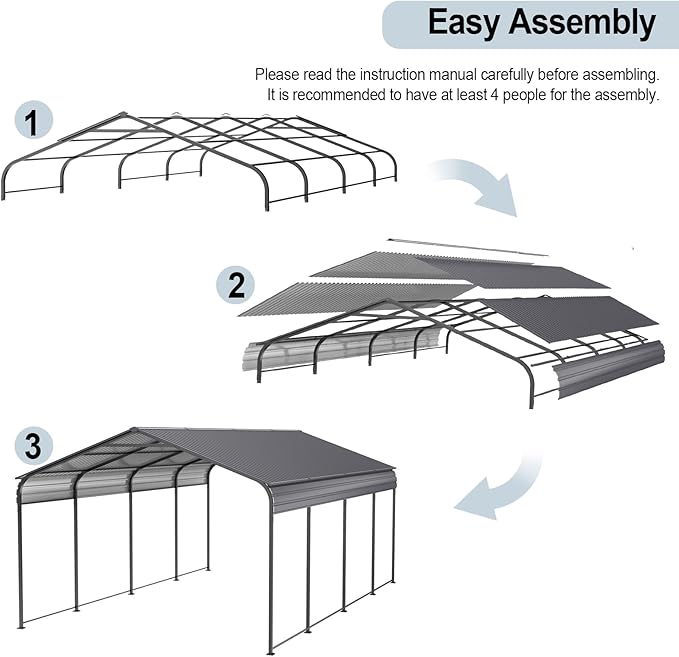 Easy Assembly

Please read the instruction manual carefully before assembling.
It is recommended to have at least 4 people for the assembly.

1

2

3