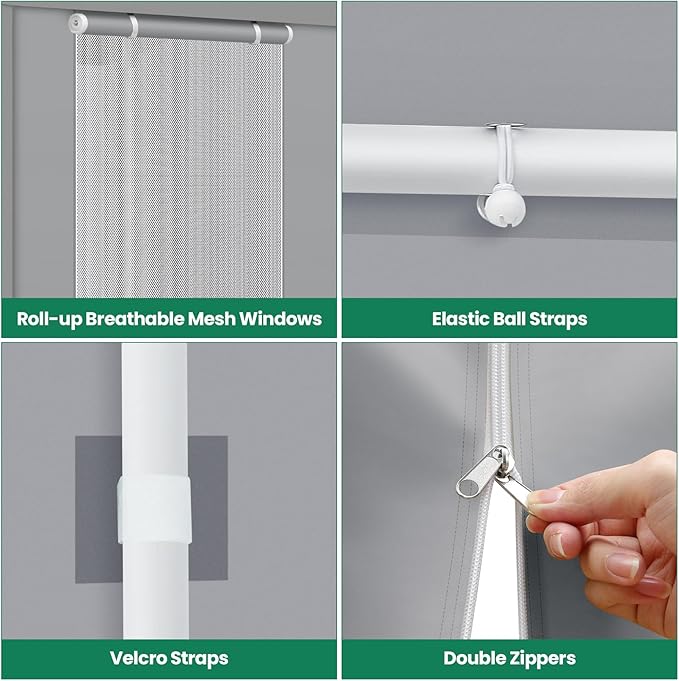 Roll-up Breathable Mesh Windows

Elastic Ball Straps

Velcro Straps

Double Zippers