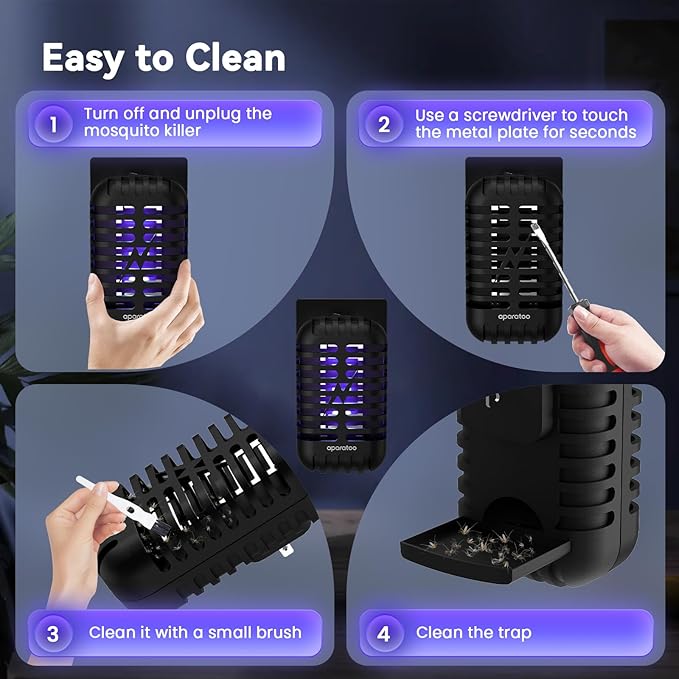 Easy to Clean

1 Turn off and unplug the mosquito killer

aparatoo

2 Use a screwdriver to touch the metal plate for seconds

aparatoo

aparatoo

3 Clean it with a small brush

4 Clean the trap