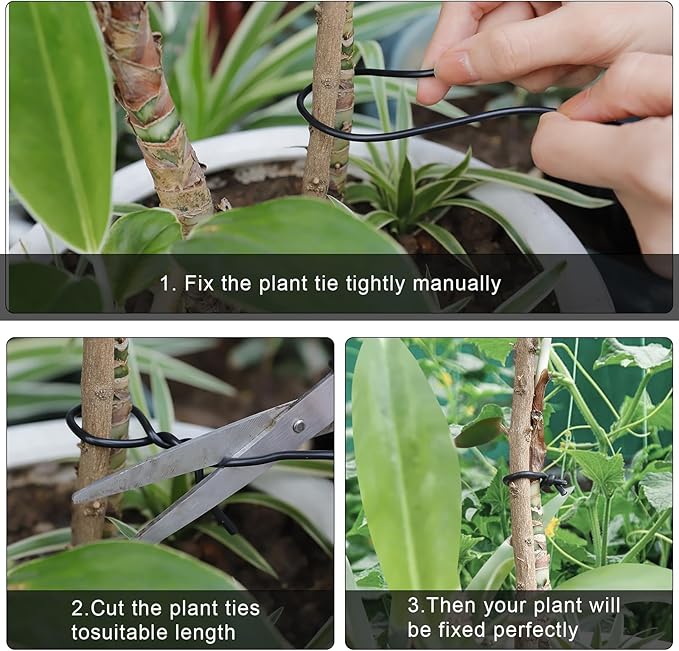 1. Fix the plant tie tightly manually

2.Cut the plant ties tosuitable length

3.Then your plant will be fixed perfectly