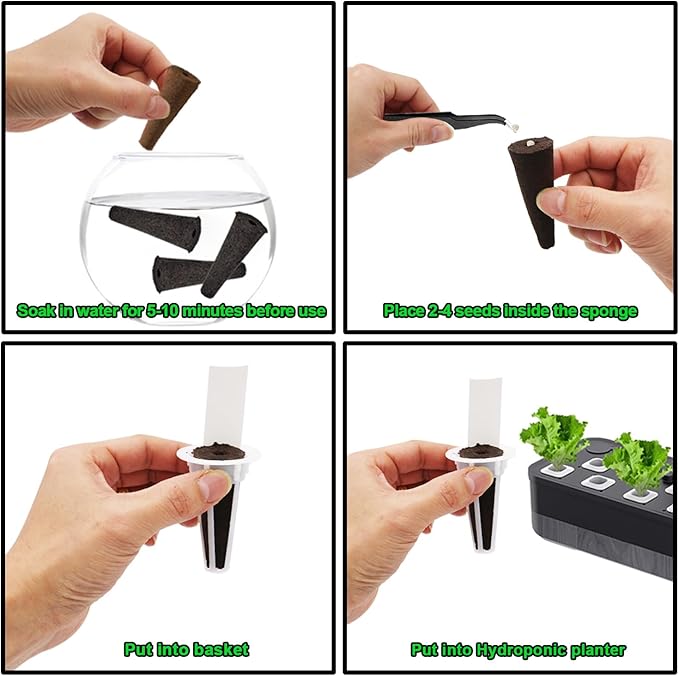 Soak in water for 5-10 minutes before use

Place 2-4 seeds inside the sponge

Put into basket

Put into Hydroponic planter