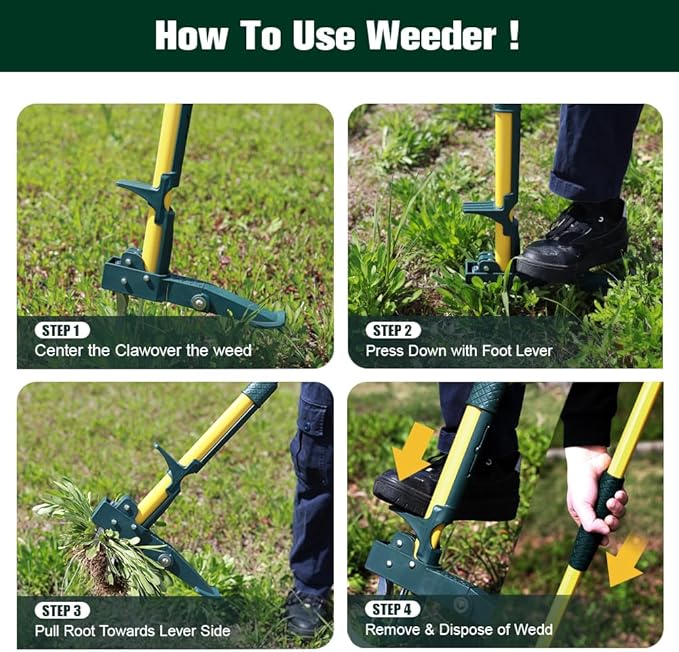 How To Use Weeder !

STEP 1
Center the Clawover the weed

STEP 2
Press Down with Foot Lever

STEP 3
Pull Root Towards Lever Side

STEP 4
Remove & Dispose of Wedd