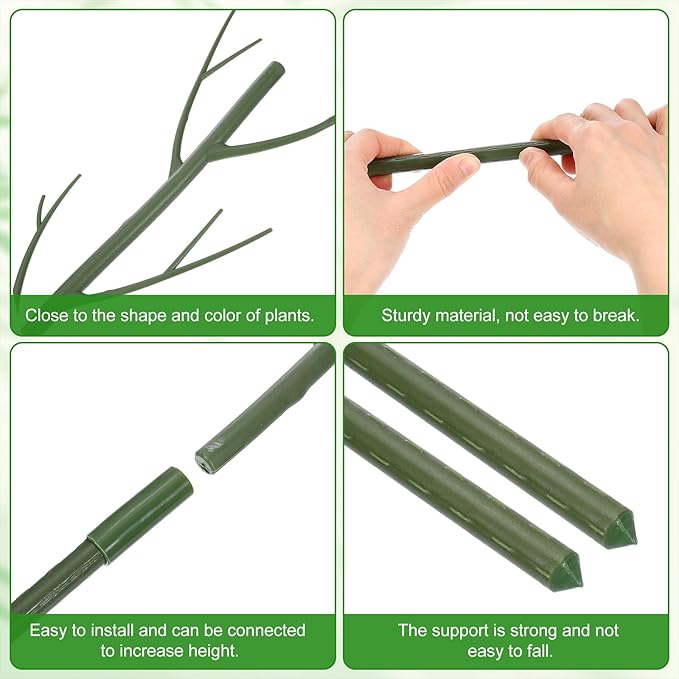 Close to the shape and color of plants.

Sturdy material, not easy to break.

Easy to install and can be connected to increase height.

The support is strong and not easy to fall.