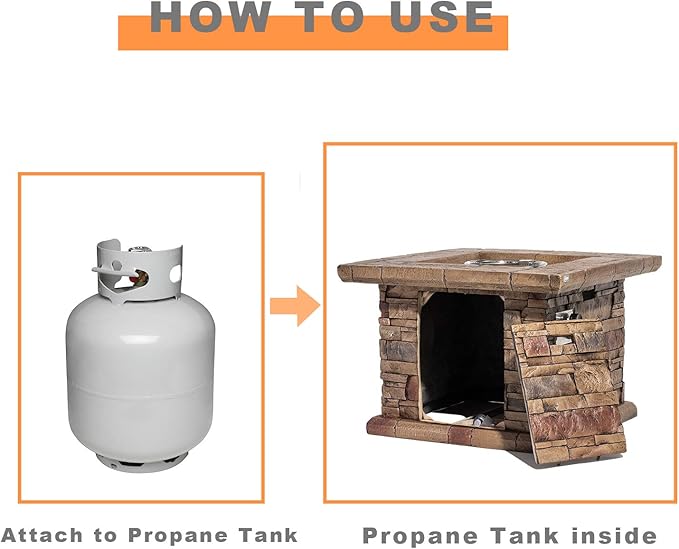 HOW TO USE

Attach to Propane Tank

Propane Tank inside