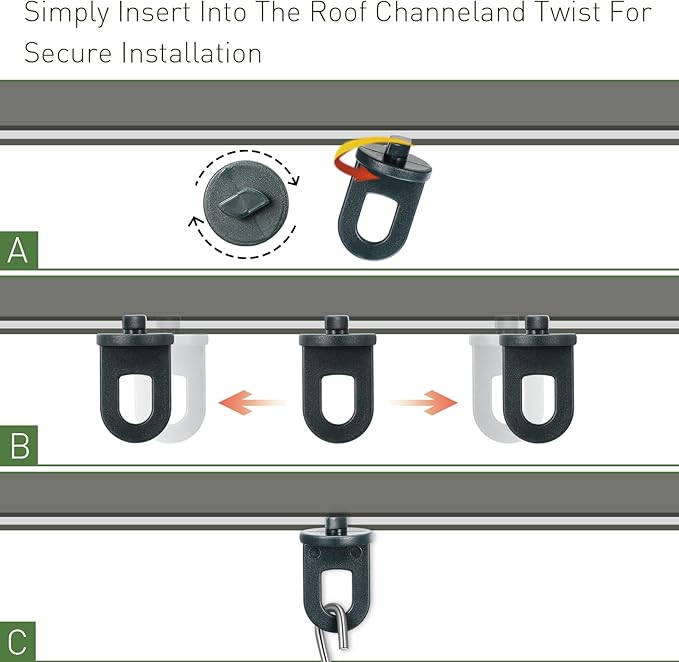 Simply Insert Into The Roof Channeland Twist For Secure Installation

A

B

C