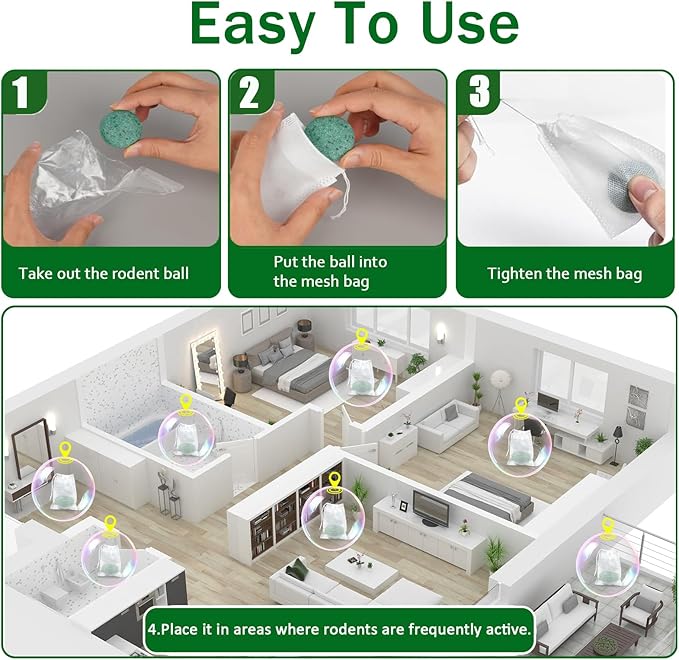 Easy To Use

1

Take out the rodent ball

2

Put the ball into the mesh bag

3

Tighten the mesh bag

4.Place it in areas where rodents are frequently active.