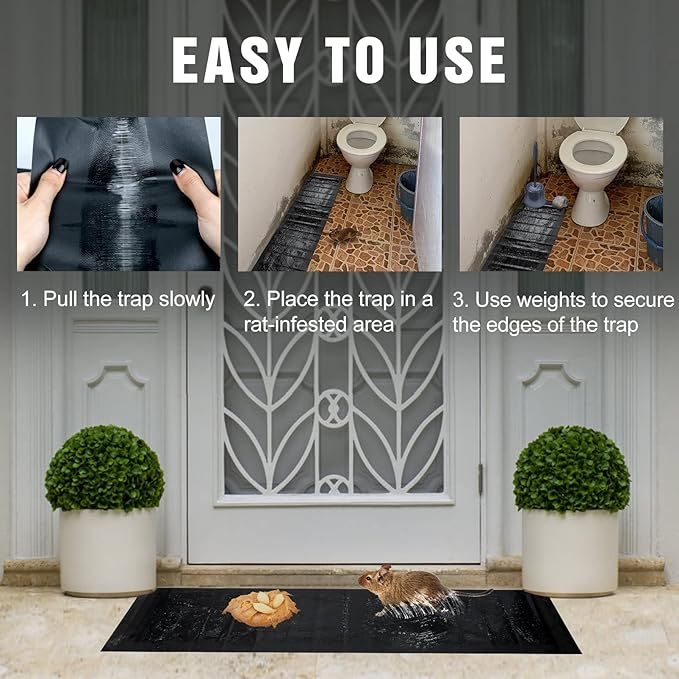 EASY TO USE

1. Pull the trap slowly

2. Place the trap in a rat-infested area

3. Use weights to secure the edges of the trap