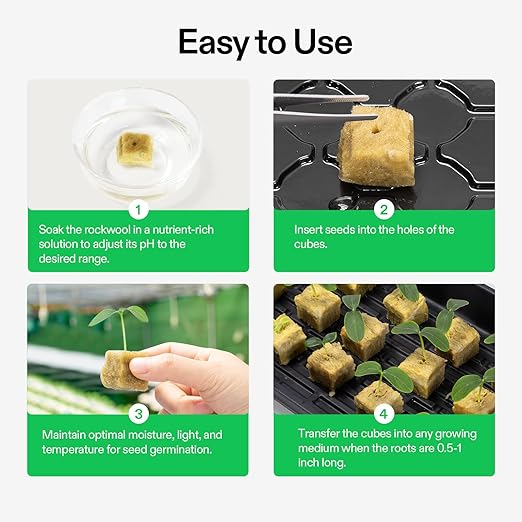 Easy to Use

1
Soak the rockwool in a nutrient-rich solution to adjust its pH to the desired range.

2
Insert seeds into the holes of the cubes.

3
Maintain optimal moisture, light, and temperature for seed germination.

4
Transfer the cubes into any growing medium when the roots are 0.5-1 inch long.