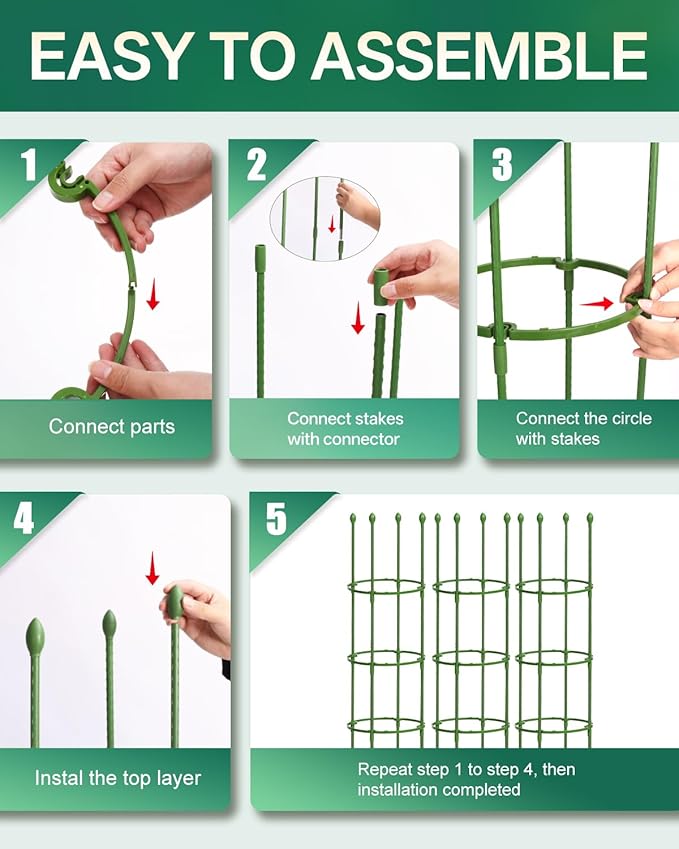 EASY TO ASSEMBLE

1
Connect parts

2
Connect stakes with connector

3
Connect the circle with stakes

4
Instal the top layer

5
Repeat step 1 to step 4, then installation completed