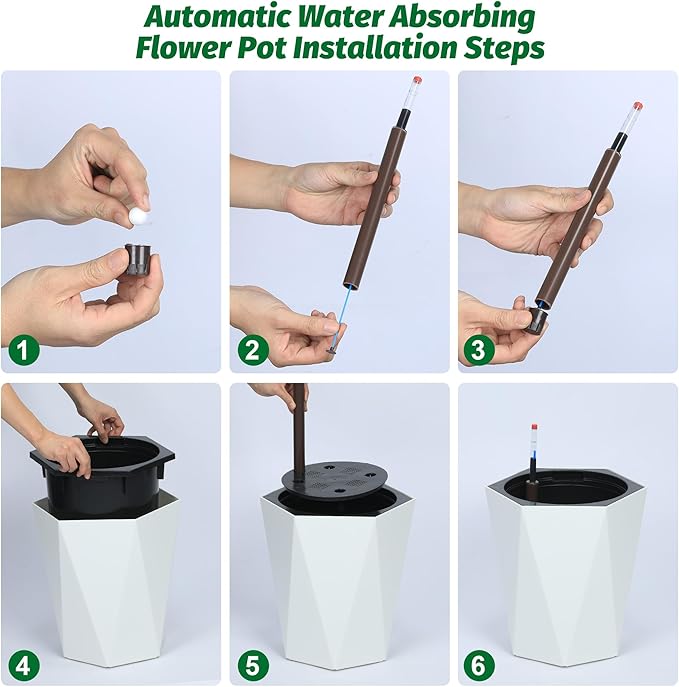 Automatic Water Absorbing Flower Pot Installation Steps

1

2

3

4

5

6