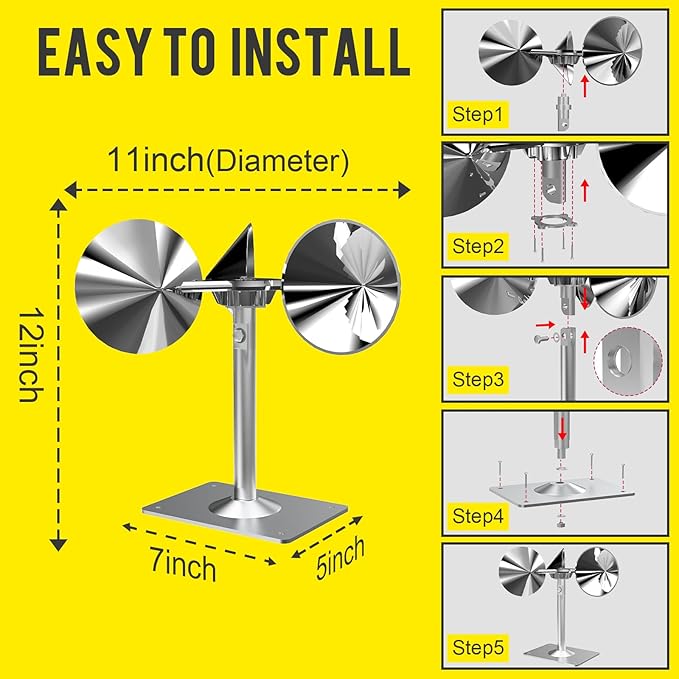 EASY TO INSTALL

11inch(Diameter)

12inch

7inch

5inch

Step1

Step2

Step3

Step4

Step5